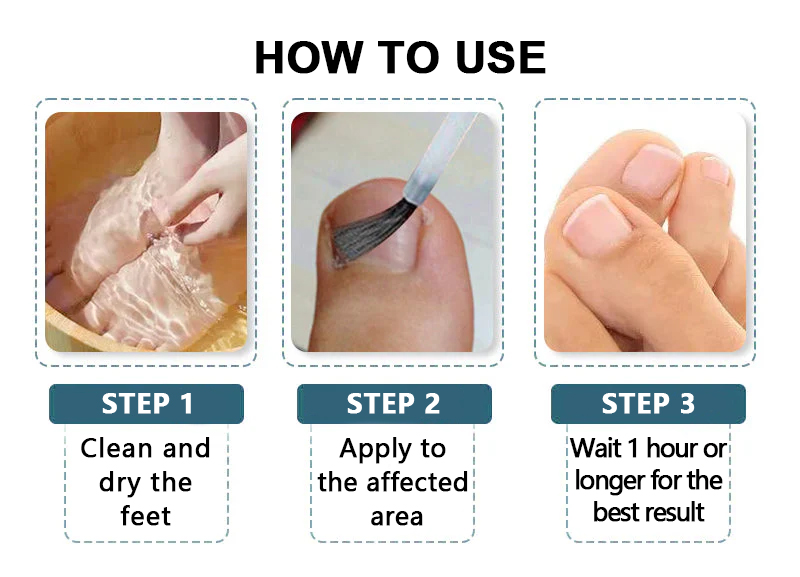 HOW TO USE

STEP 1

Clean and dry the feet

STEP 2

Apply to the affected area

STEP 3

Wait 1 hour or longer for the best result